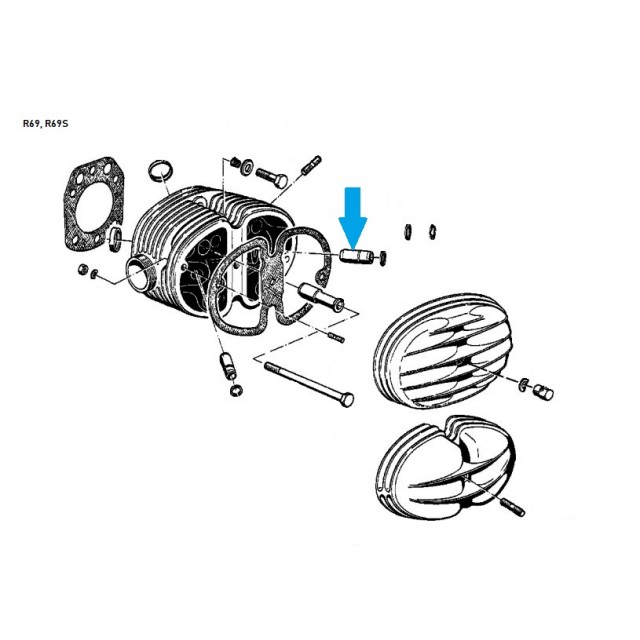 R69, R69S