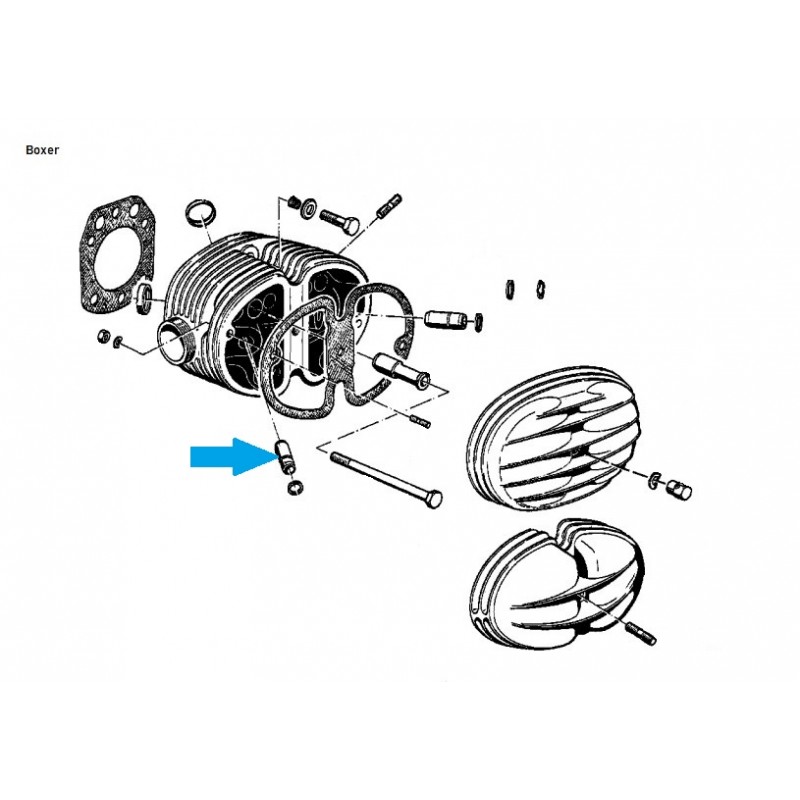 Boxer