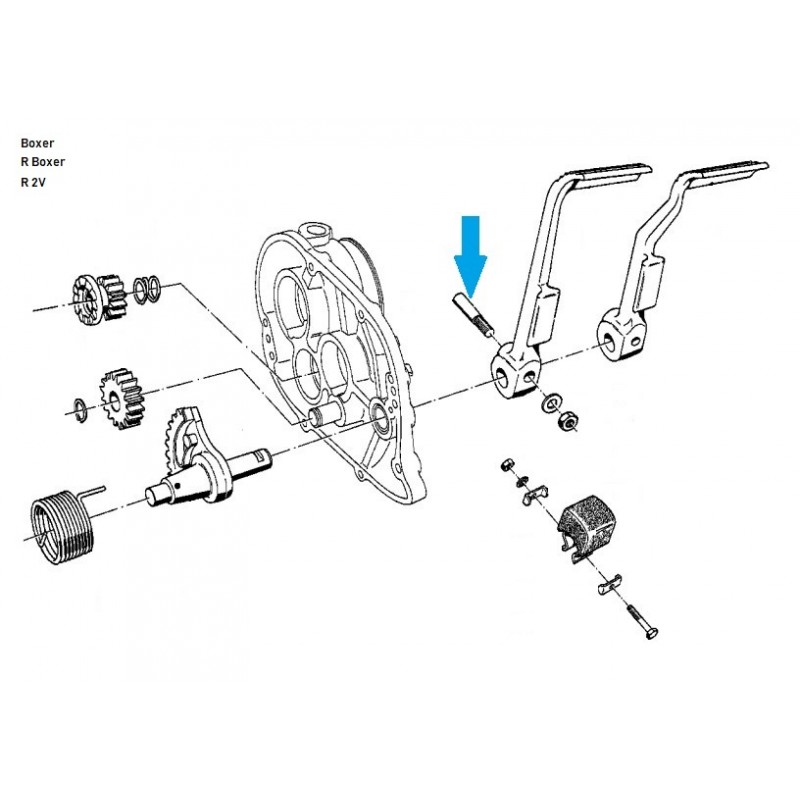 Boxer
R Boxer
R 2V