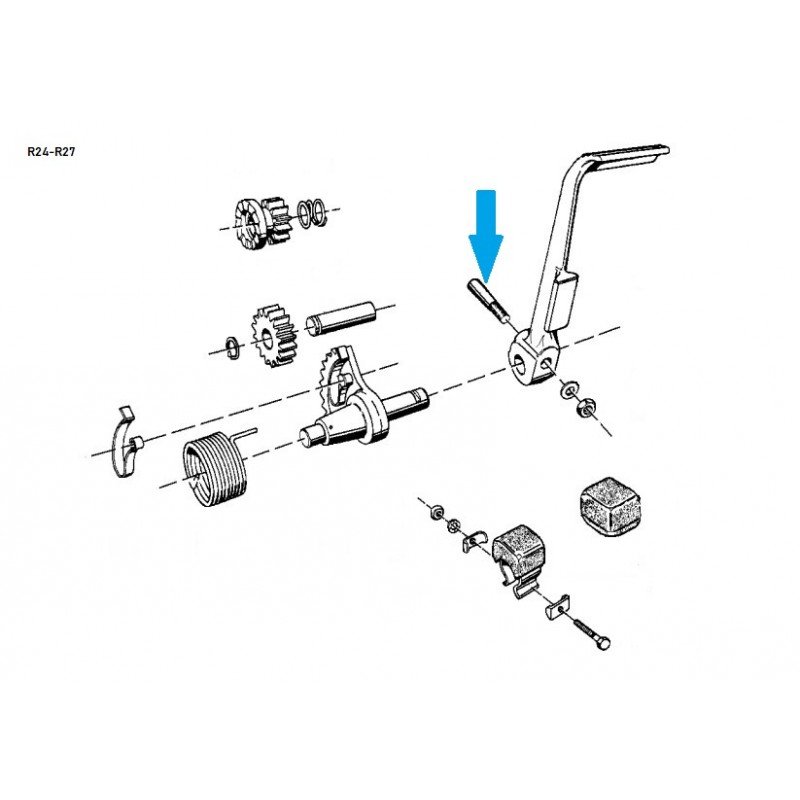 R24-R27