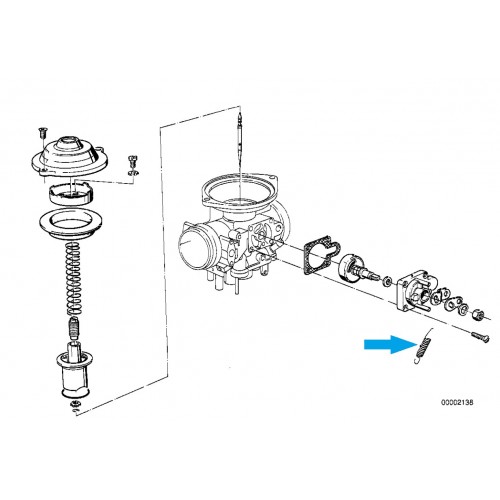 00002138