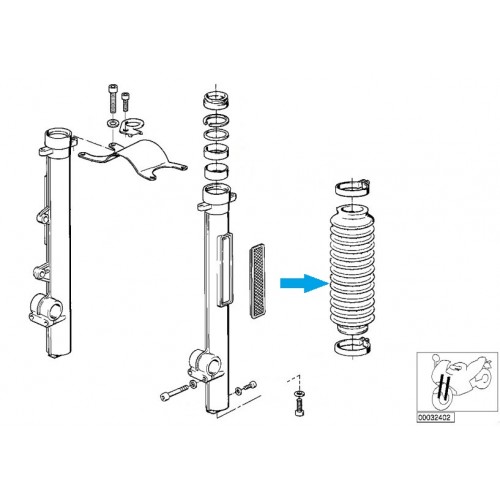 00032402