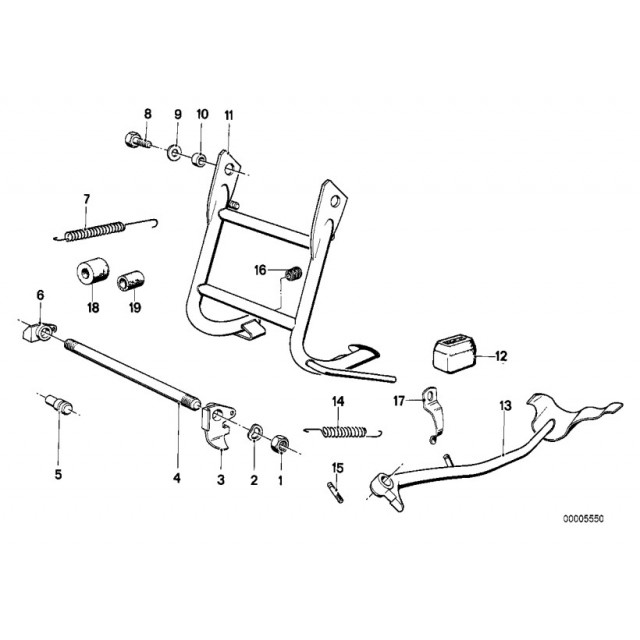 8
9
10
11
7
16
18
19
6
12
14
17
13
5
4
3
2
1
15
00005550