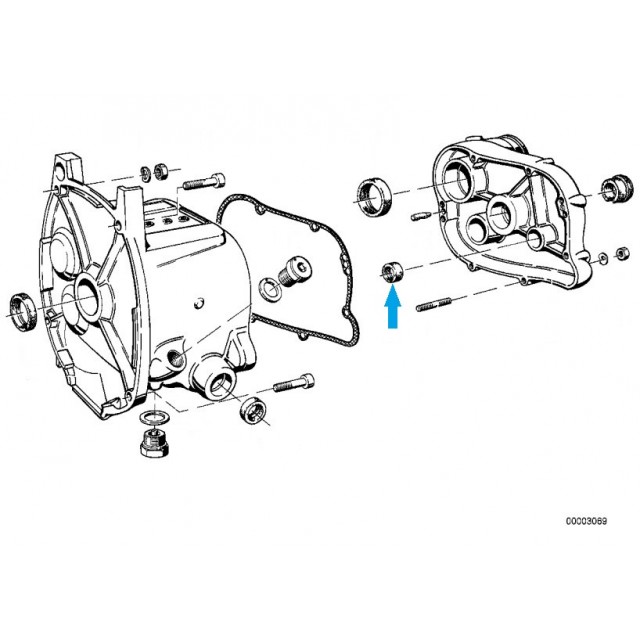 00003069