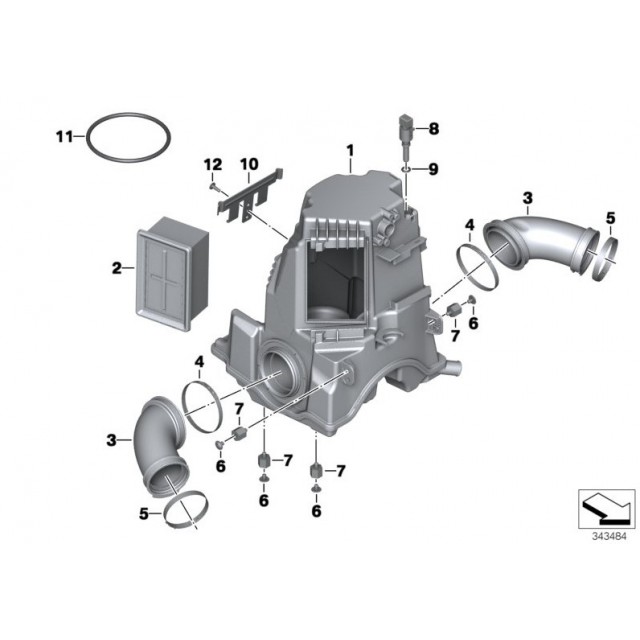 11
12
10
1
8
9
3
5
4
2
7
6
4
7
3
6
7
7
6
6
5
343484