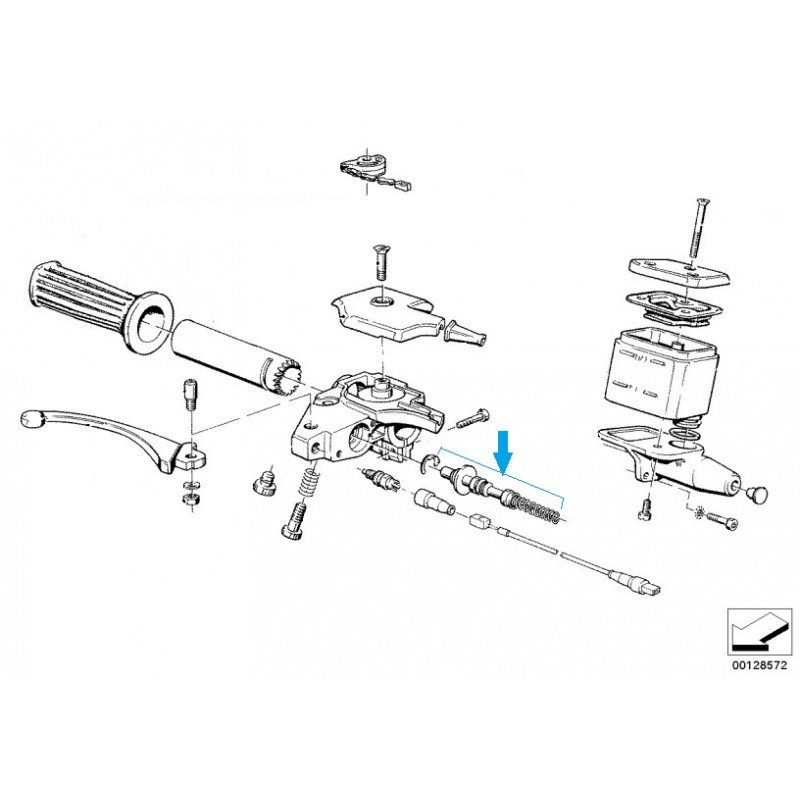 00128572