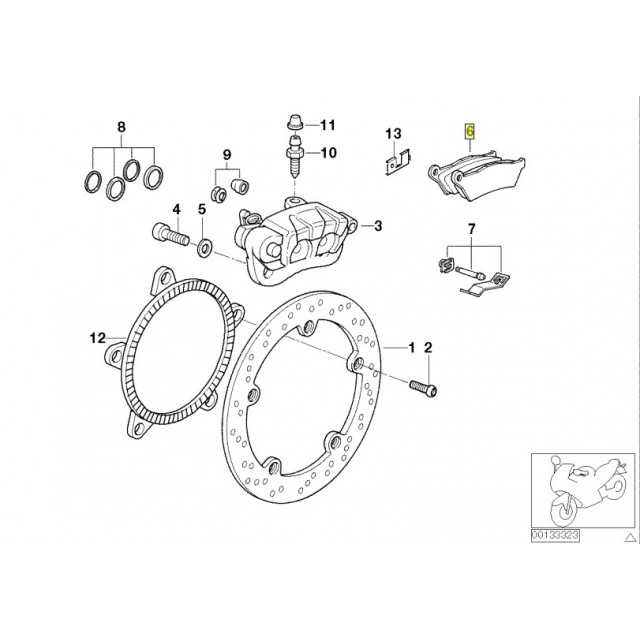 8
11
13
6
9
10
4
5
3
7
12
1
2
00133323