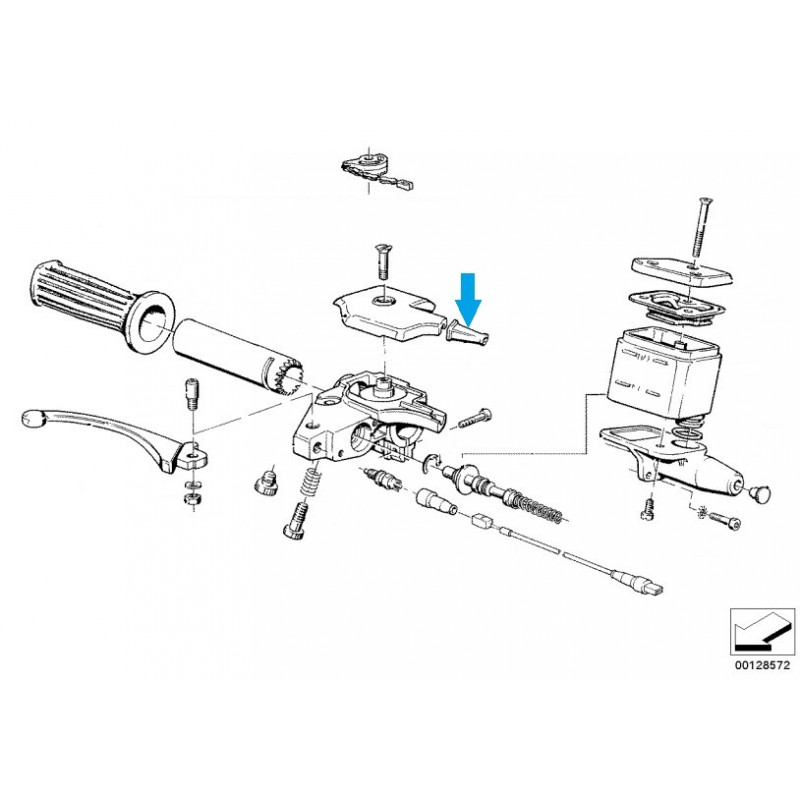 00128572