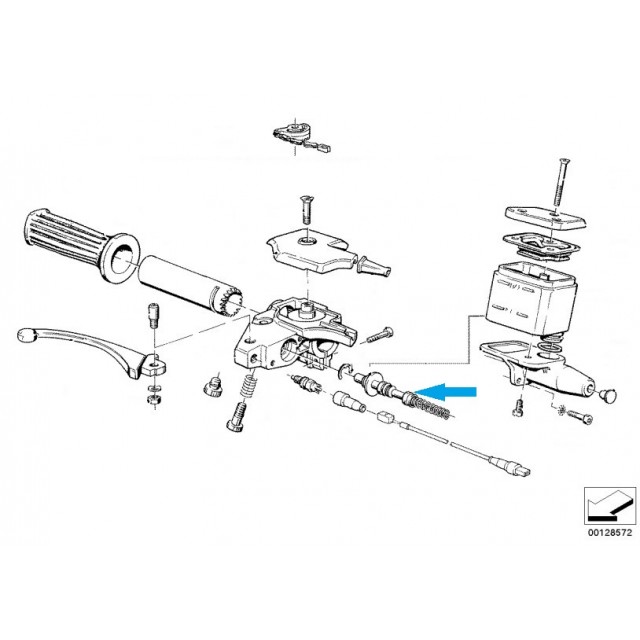 00128572