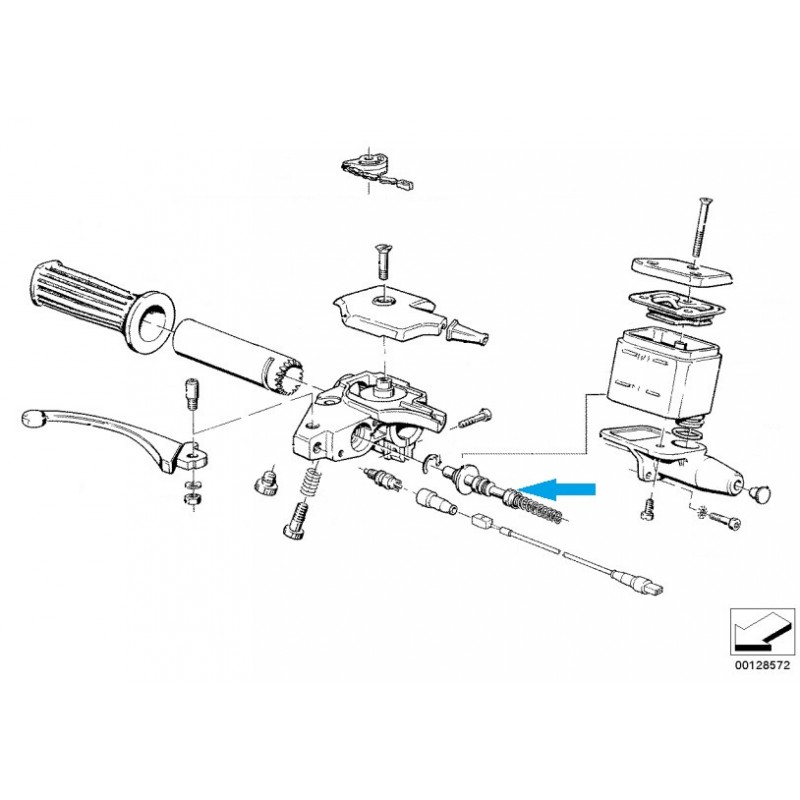 00128572