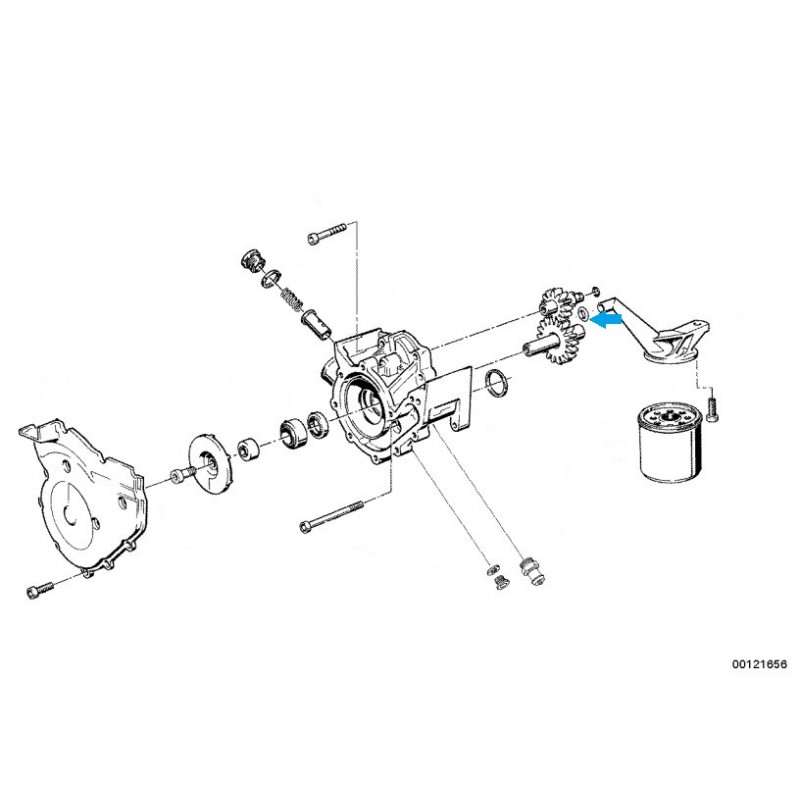 00121656