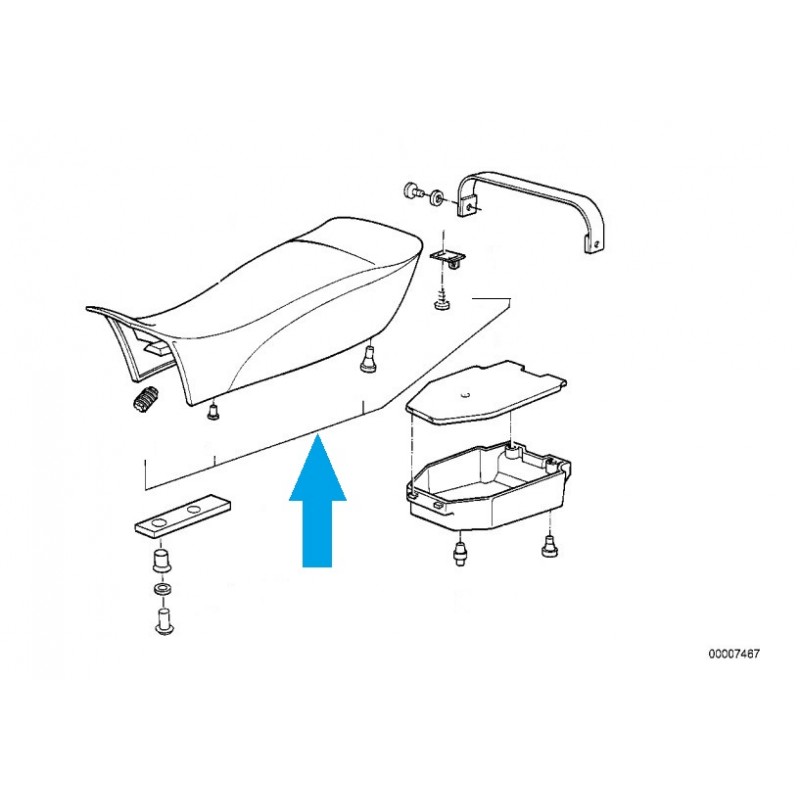 00007467