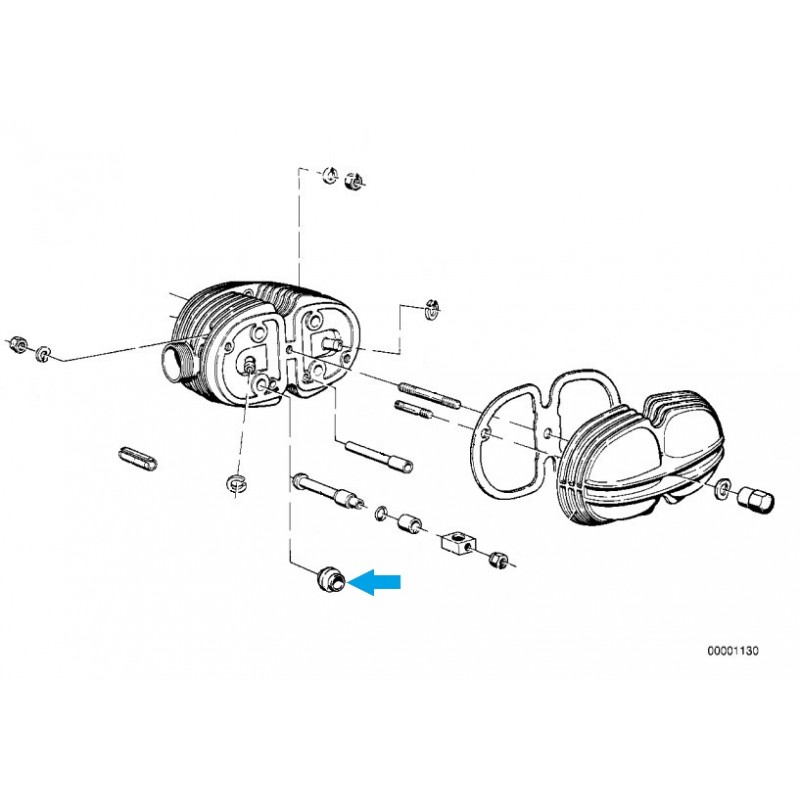 00001130