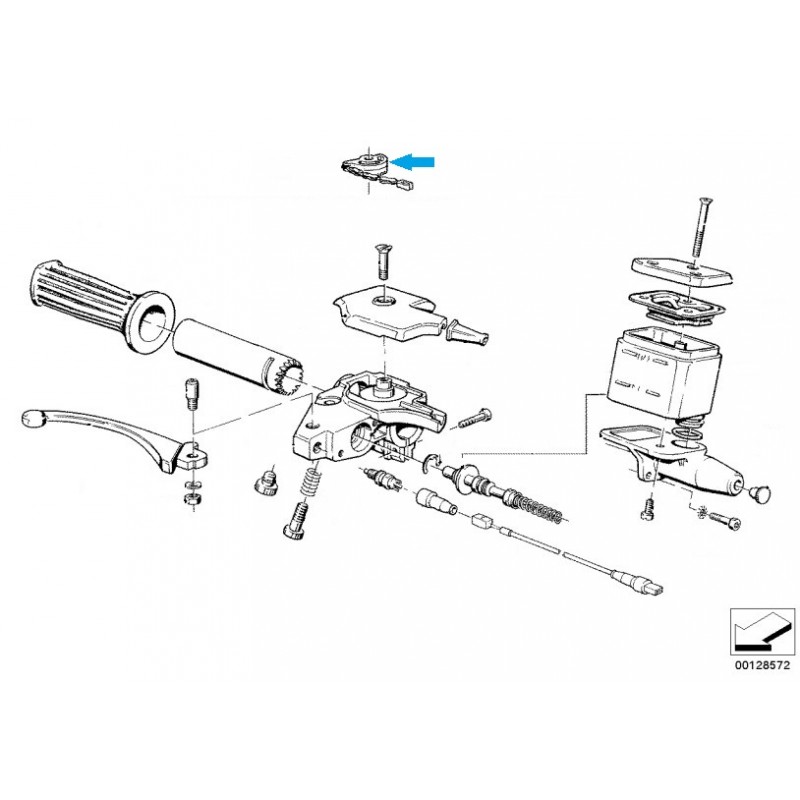 00128572