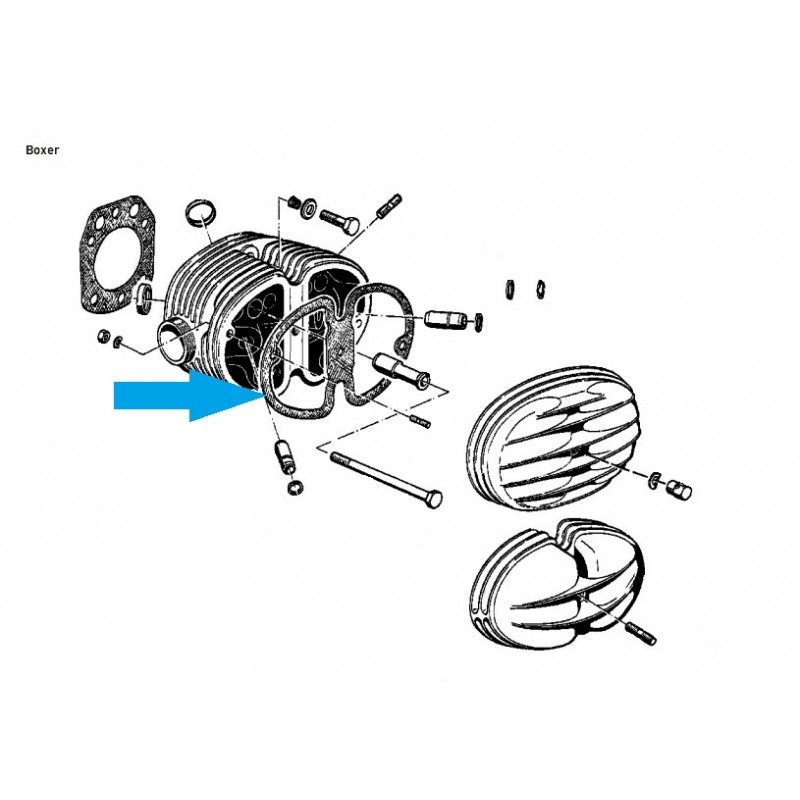 Boxer