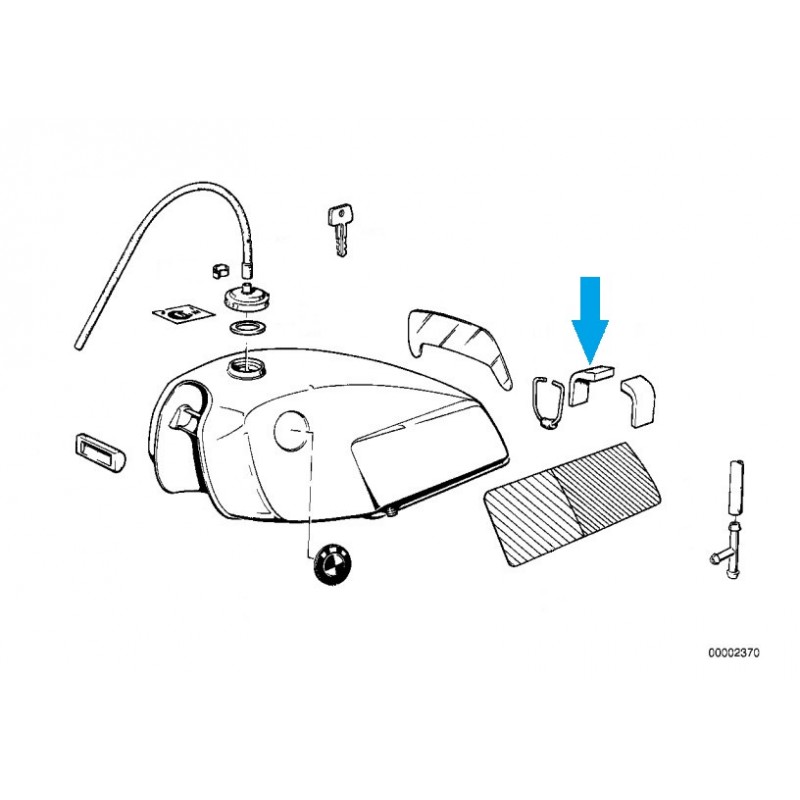 00002370