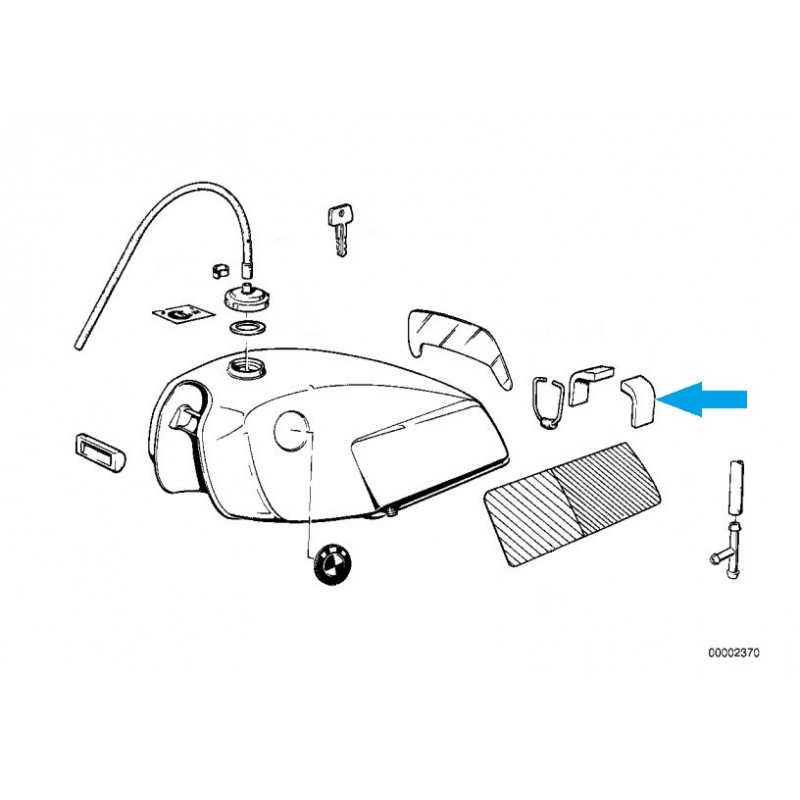 00002370