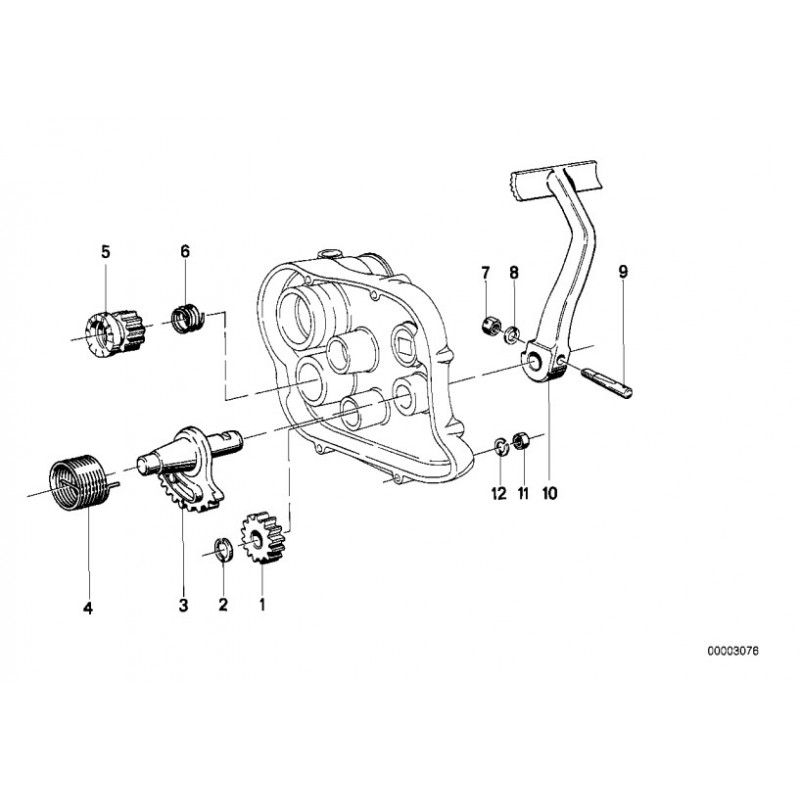 5
6
7
8
9
12
11
10
4
3
2
1
00003076