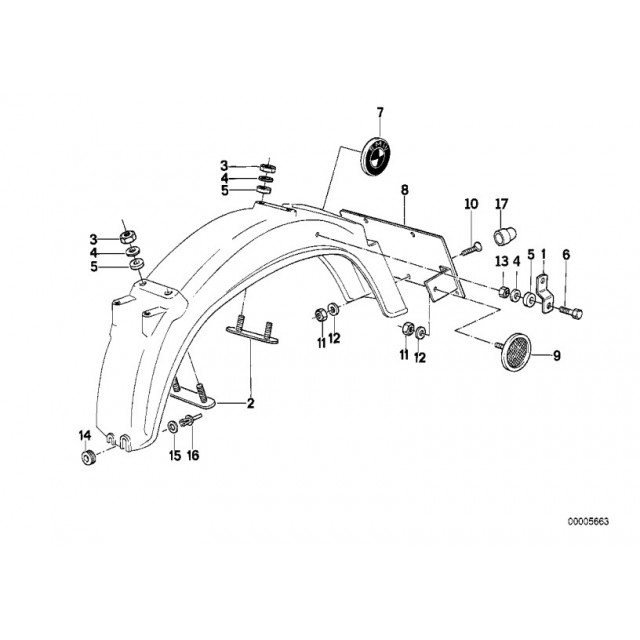 7
3
4
5
8
10
17
3
4
5
13
4
5
1
6
11
12
11
12
9
2
14
15
16
00005663