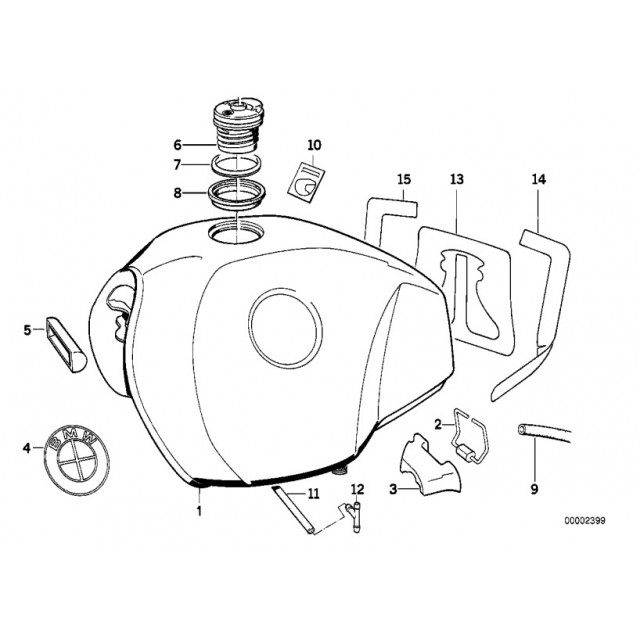 6
7
8
10
15
13
14
5
4
BMW
2
3
9
1
11
12
00002399