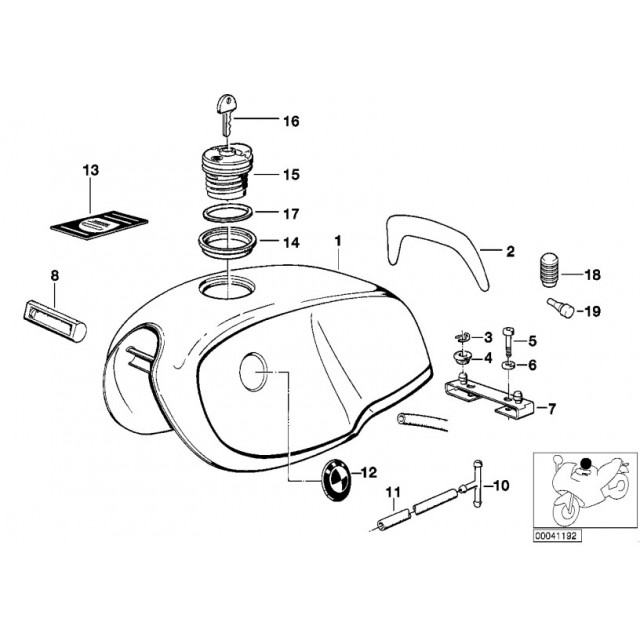 16
13
15
17
14
1
2
18
8
19
3
5
4
6
7
12
11
10
00041192