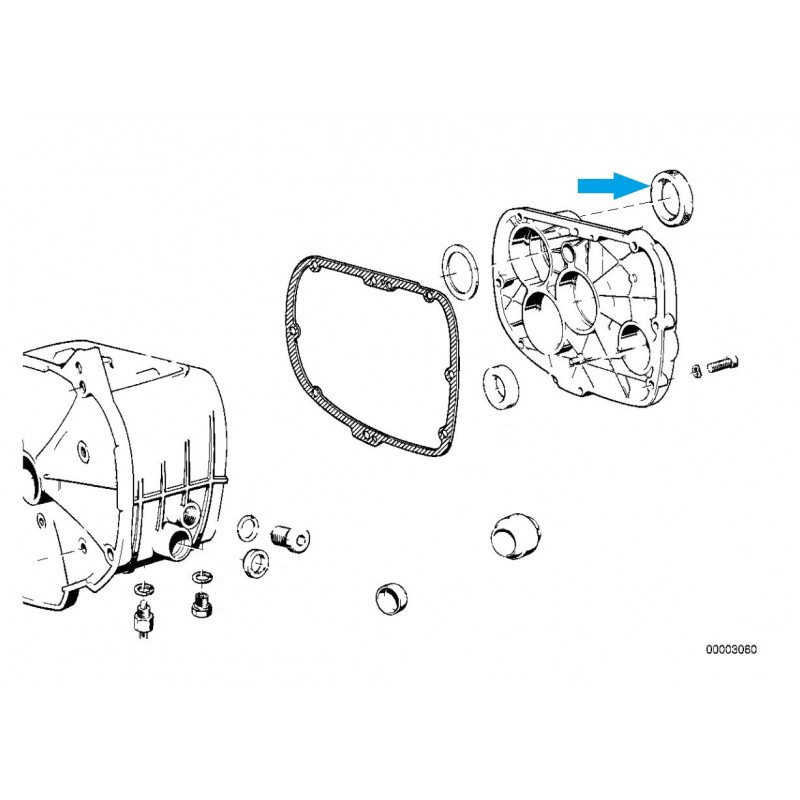 00003060