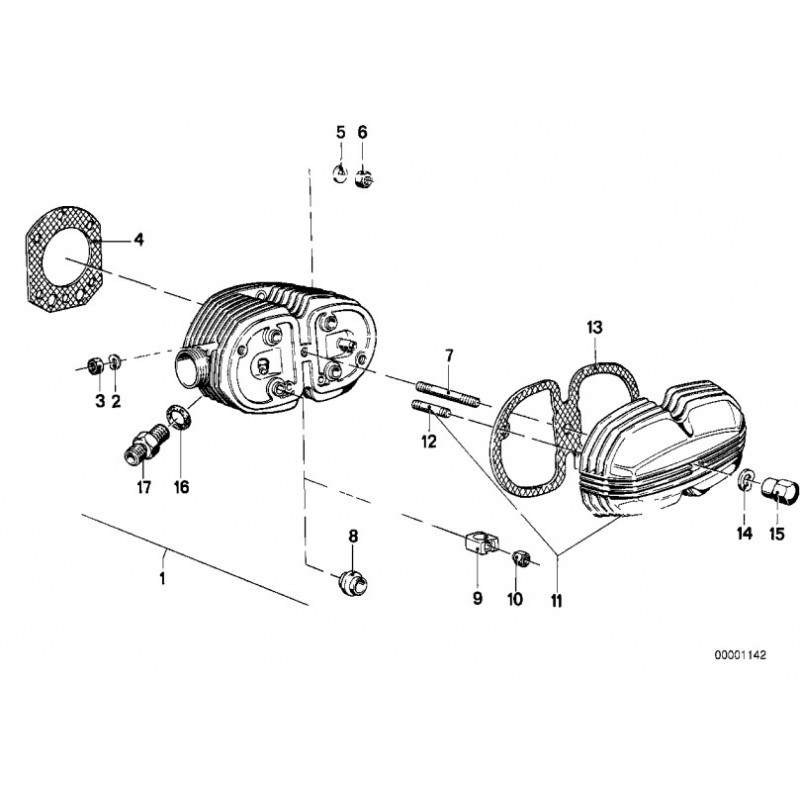 5
6
4
13
7
3
2
12
17
16
14
15
8
1
9
10
11
00001142