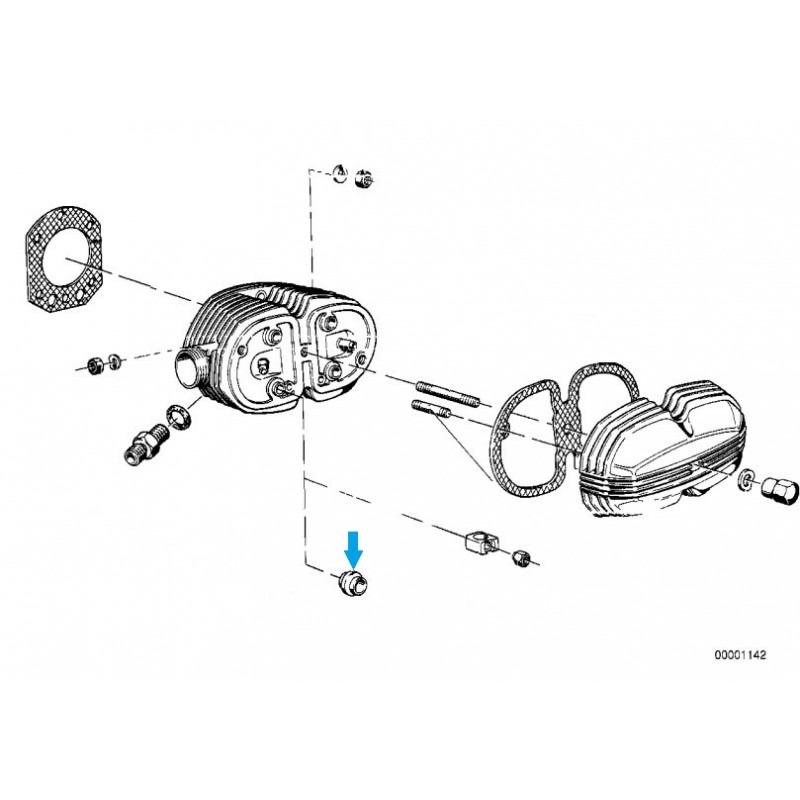 00001142