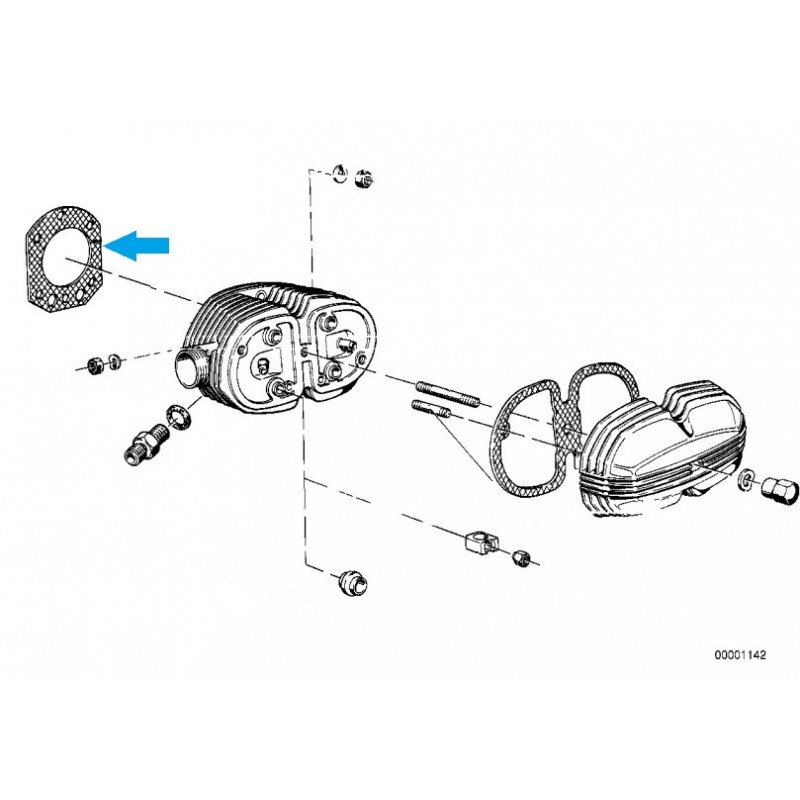 00001142