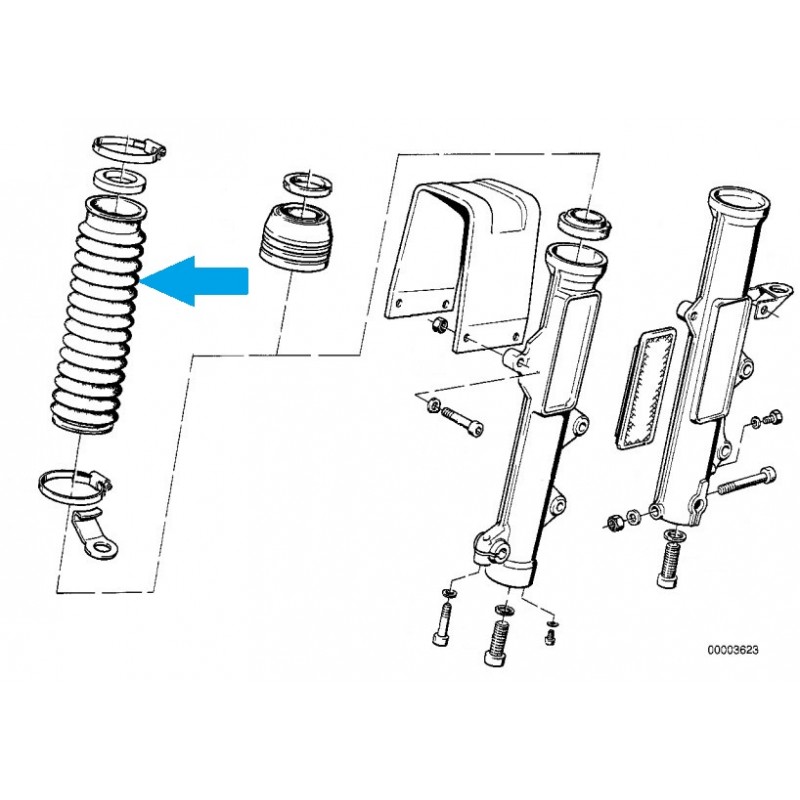 00003623