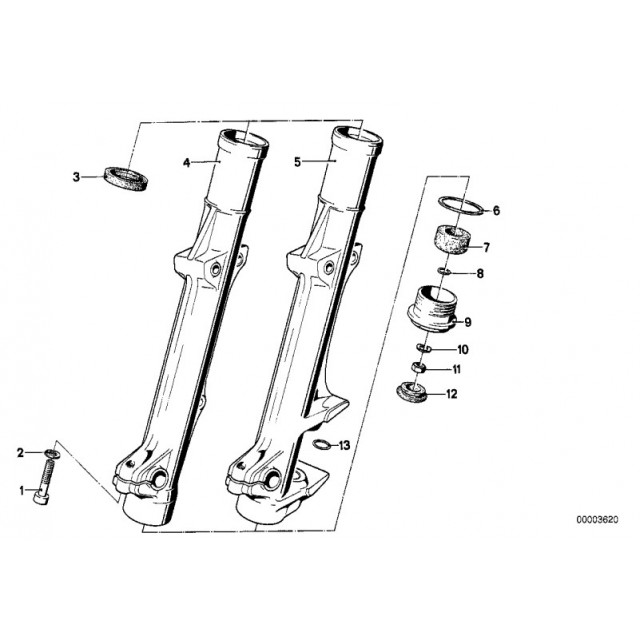 3
4
5
6
7
8
9
10
11
12
13
2
1
00003620